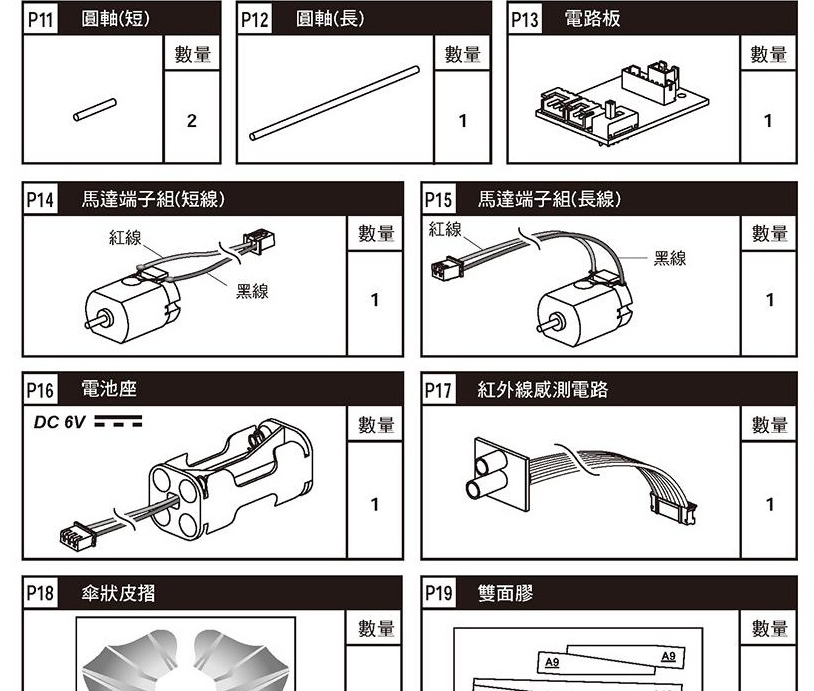 P11 圓軸(短)

數量

2

P12 圓軸(長)

數量

1

P13 電路板

數量

1

P14 馬達端子組(短線)

紅線

黑線

數量

1

P15 馬達端子組(長線)

紅線

黑線

數量

1

P16 電池座

DC 6V

數量

1

P17 紅外線感測電路

數量

1

P18 傘狀皮摺

數量

P19 雙面膠

A9

A9

數量