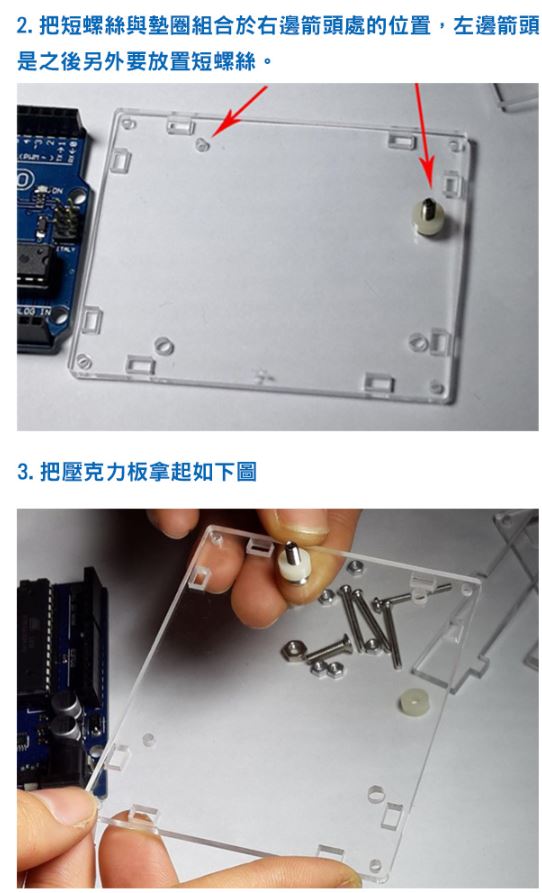 2. 把短螺絲與墊圈組合於右邊箭頭處的位置，左邊箭頭是之後另外要放置短螺絲。

ON

ITALY

3. 把壓克力板拿起如下圖