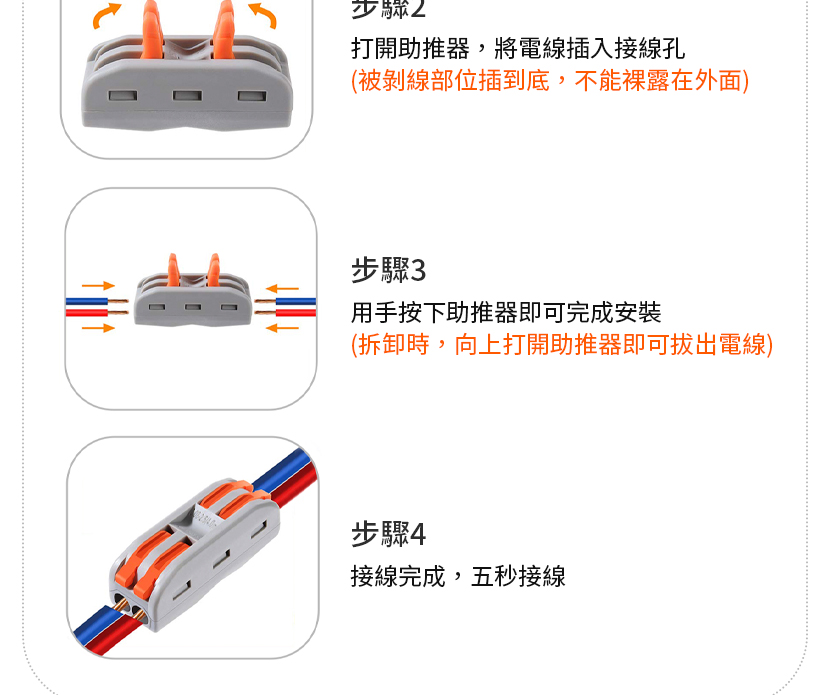 步驟2
打開助推器，將電線插入接線孔
(被剝線部位插到底，不能裸露在外面)

步驟3
用手按下助推器即可完成安裝
(拆卸時，向上打開助推器即可拔出電線)

步驟4
接線完成，五秒接線