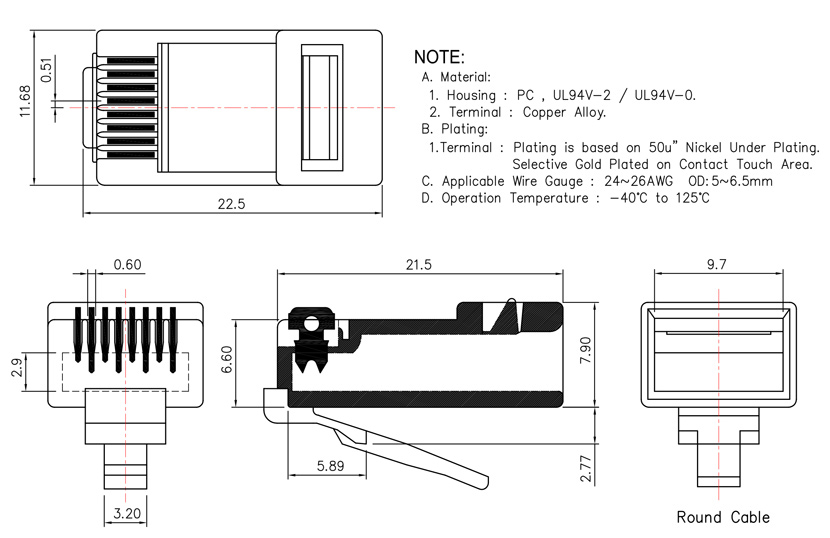 11.68

0.51

22.5

NOTE:
A. Material:
1. Housing : PC , UL94V-2 / UL94V-0.
2. Terminal : Copper Alloy.
B. Plating:
1.Terminal : Plating is based on 50u" Nickel Under Plating. Selective Gold Plated on Contact Touch Area.
C. Applicable Wire Gauge : 24~26AWG OD:5~6.5mm
D. Operation Temperature : -40°C to 125°C

0.60

2.9

3.20

21.5

6.60

7.90

5.89

2.77

9.7

Round Cable