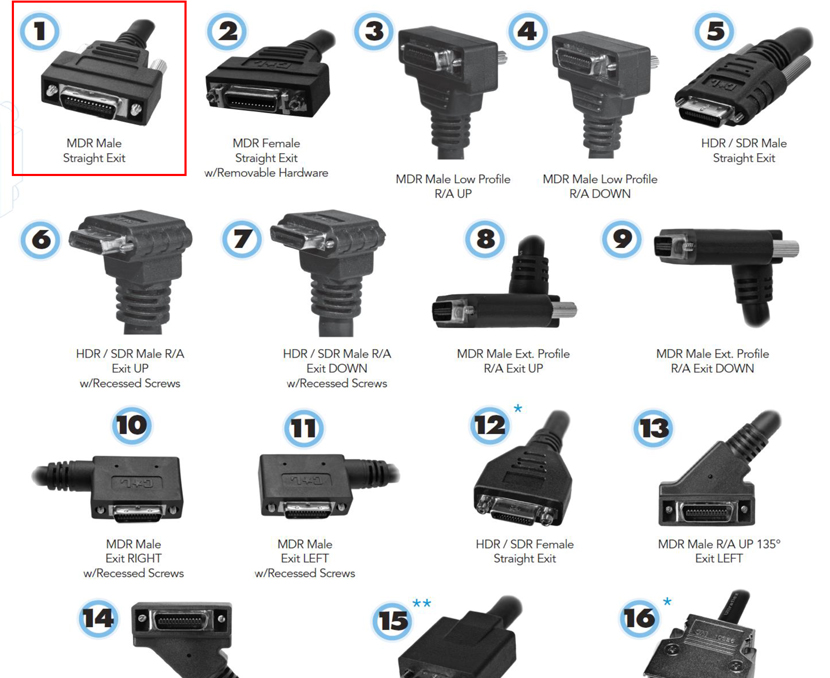 1
MDR Male
Straight Exit

2
MDR Female
Straight Exit
w/Removable Hardware

3
MDR Male Low Profile
R/A UP

4
MDR Male Low Profile
R/A DOWN

5
HDR / SDR Male
Straight Exit

6
HDR / SDR Male R/A
Exit UP
w/Recessed Screws

7
HDR / SDR Male R/A
Exit DOWN
w/Recessed Screws

8
MDR Male Ext. Profile
R/A Exit UP

9
MDR Male Ext. Profile
R/A Exit DOWN

10
MDR Male
Exit RIGHT
w/Recessed Screws

11
MDR Male
Exit LEFT
w/Recessed Screws

12 *
HDR / SDR Female
Straight Exit

13
MDR Male R/A UP 135°
Exit LEFT

14

15 **

16 *