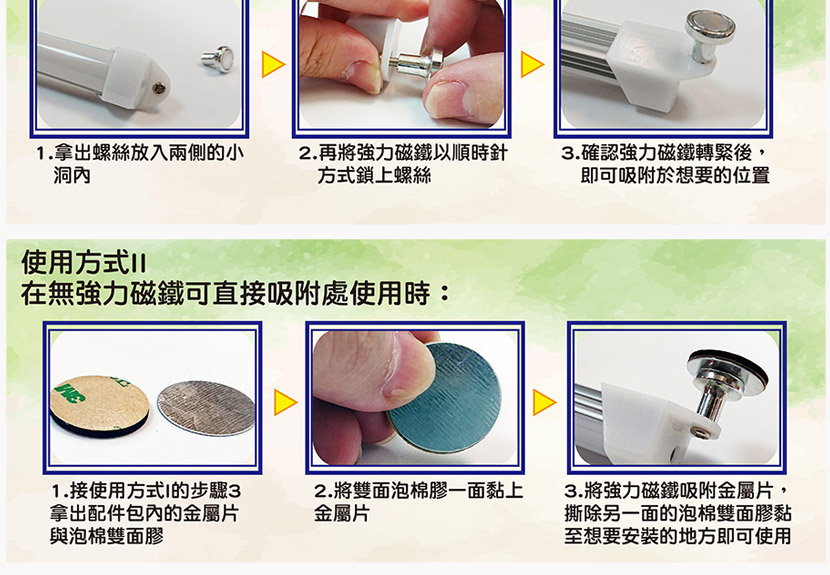 1.拿出螺絲放入兩側的小洞內

2.再將強力磁鐵以順時針方式鎖上螺絲

3.確認強力磁鐵轉緊後，即可吸附於想要的位置

使用方式II
在無強力磁鐵可直接吸附處使用時：

3M

1.接使用方式I的步驟3拿出配件包內的金屬片與泡棉雙面膠

2.將雙面泡棉膠一面黏上金屬片

3.將強力磁鐵吸附金屬片，撕除另一面的泡棉雙面膠黏至想要安裝的地方即可使用