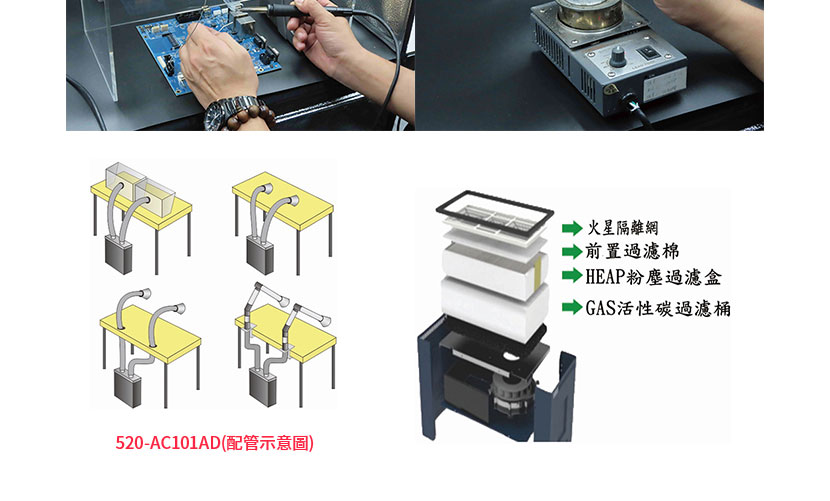 520-AC101AD(配管示意圖)

火星隔離網
前置過濾棉
HEAP粉塵過濾盒
GAS活性碳過濾桶