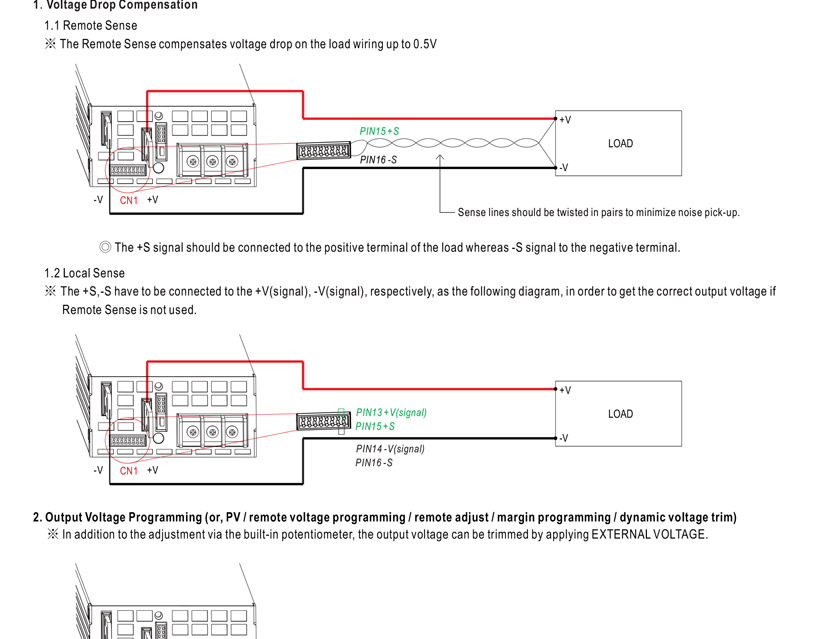 1. Voltage Drop Compensation

1.1 Remote Sense

※ The Remote Sense compensates voltage drop on the load wiring up to 0.5V

PIN15 +S

PIN16 -S

+V

LOAD

-V

-V CN1 +V

Sense lines should be twisted in pairs to minimize noise pick-up.

◎ The +S signal should be connected to the positive terminal of the load whereas -S signal to the negative terminal.

1.2 Local Sense

※ The +S,-S have to be connected to the +V(signal), -V(signal), respectively, as the following diagram, in order to get the correct output voltage if Remote Sense is not used.

PIN13 +V(signal)

PIN15 +S

PIN14 -V(signal)

PIN16 -S

+V

LOAD

-V

-V CN1 +V

2. Output Voltage Programming (or, PV / remote voltage programming / remote adjust / margin programming / dynamic voltage trim)

※ In addition to the adjustment via the built-in potentiometer, the output voltage can be trimmed by applying EXTERNAL VOLTAGE.