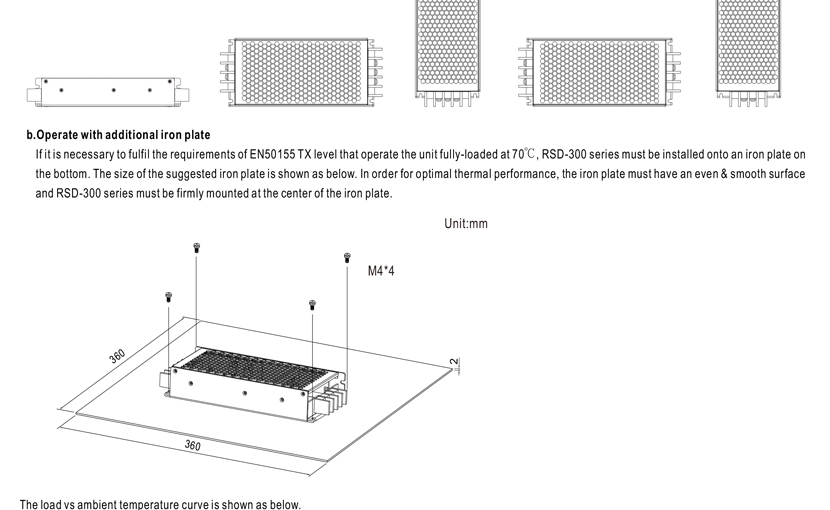 b.Operate with additional iron plate

If it is necessary to fulfil the requirements of EN50155 TX level that operate the unit fully-loaded at 70℃, RSD-300 series must be installed onto an iron plate on the bottom. The size of the suggested iron plate is shown as below. In order for optimal thermal performance, the iron plate must have an even & smooth surface and RSD-300 series must be firmly mounted at the center of the iron plate.

Unit:mm

M4*4

360

2

360

The load vs ambient temperature curve is shown as below.