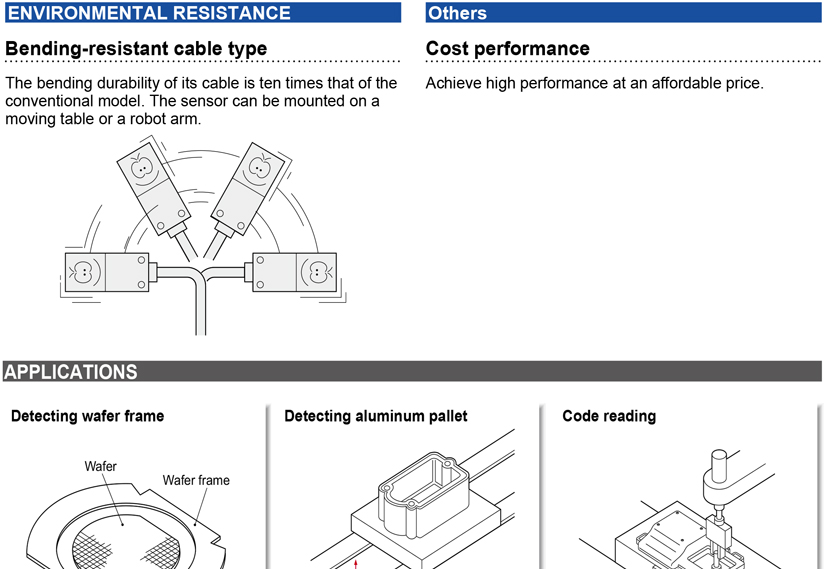 ENVIRONMENTAL RESISTANCE

Bending-resistant cable type

The bending durability of its cable is ten times that of the conventional model. The sensor can be mounted on a moving table or a robot arm.

Others

Cost performance

Achieve high performance at an affordable price.

APPLICATIONS

Detecting wafer frame

Wafer

Wafer frame

Detecting aluminum pallet

Code reading