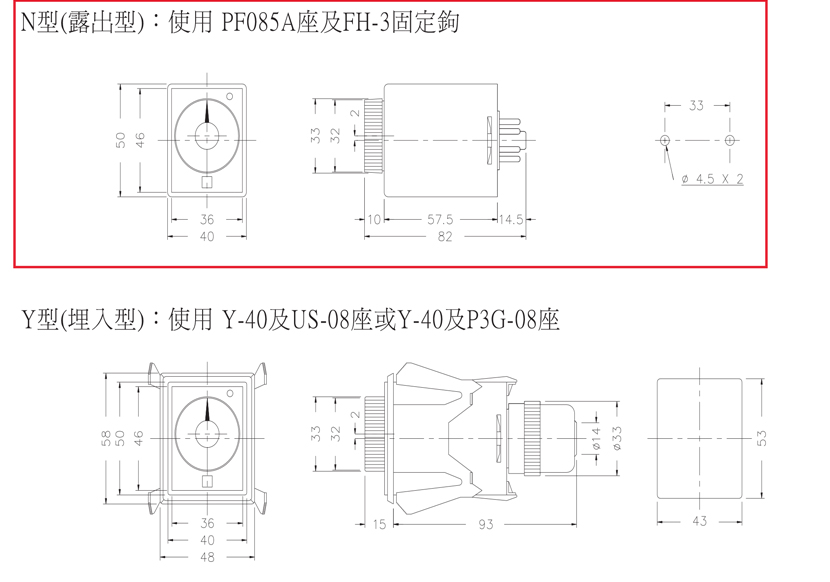 N型(露出型)：使用 PF085A座及FH-3固定鉤

50
46
36
40

33
32
2
10
57.5
14.5
82

33
ø 4.5 X 2

Y型(埋入型)：使用 Y-40及US-08座或Y-40及P3G-08座

58
50
46
36
40
48

33
32
2
ø14
ø33
15
93

53
43