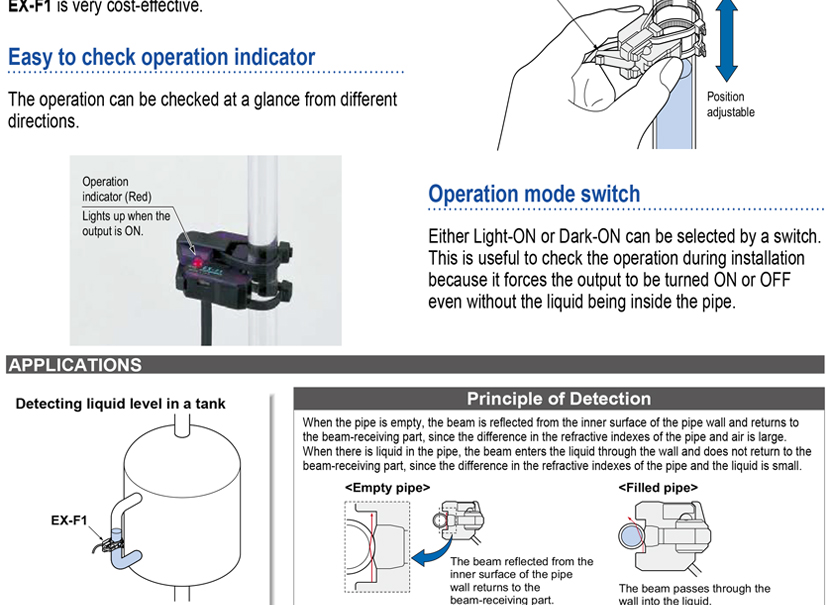 EX-F1 is very cost-effective.

Easy to check operation indicator

The operation can be checked at a glance from different directions.

Operation indicator (Red)
Lights up when the output is ON.

Position adjustable

Operation mode switch

Either Light-ON or Dark-ON can be selected by a switch. This is useful to check the operation during installation because it forces the output to be turned ON or OFF even without the liquid being inside the pipe.

APPLICATIONS

Detecting liquid level in a tank

EX-F1

Principle of Detection

When the pipe is empty, the beam is reflected from the inner surface of the pipe wall and returns to the beam-receiving part, since the difference in the refractive indexes of the pipe and air is large. When there is liquid in the pipe, the beam enters the liquid through the wall and does not return to the beam-receiving part, since the difference in the refractive indexes of the pipe and the liquid is small.

<Empty pipe>

The beam reflected from the inner surface of the pipe wall returns to the beam-receiving part.

<Filled pipe>

The beam passes through the wall into the liquid.